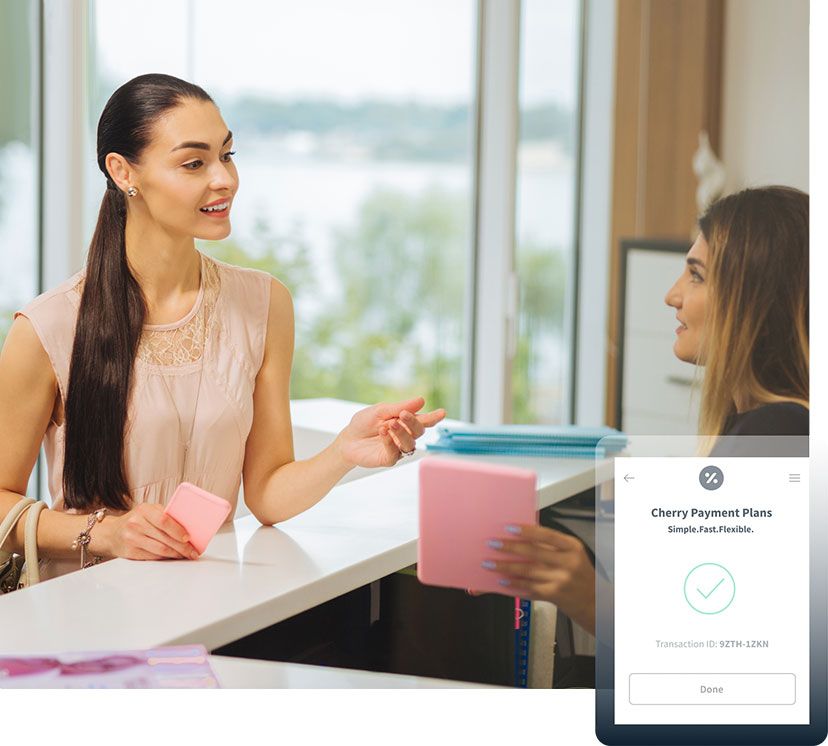 Cherry Payment Plans
Simple.Fast.Flexible.

Transaction ID: 9ZTH-1ZKN

Done